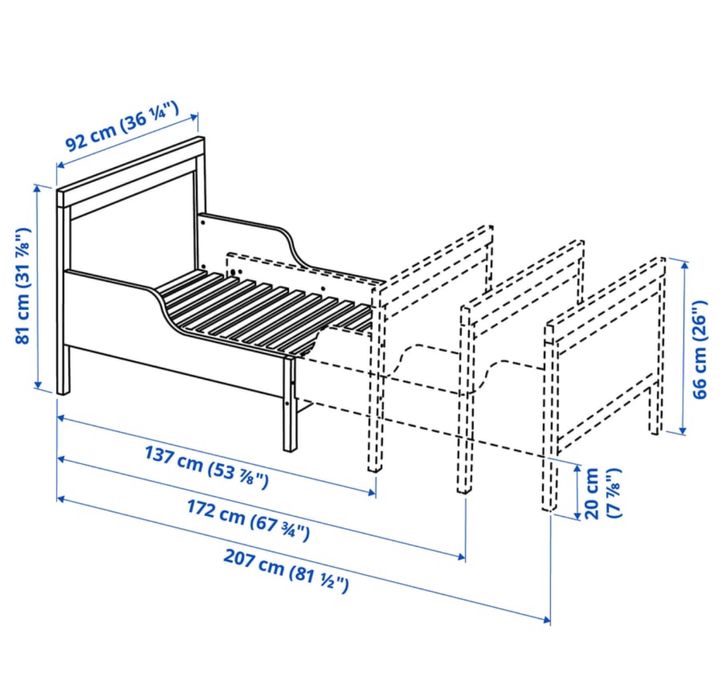 92 cm (36 ¼")

81 cm (31 ⅞")

66 cm (26")

137 cm (53 ⅞")

20 cm (7 ⅞")

172 cm (67 ¾")

207 cm (81 ½")