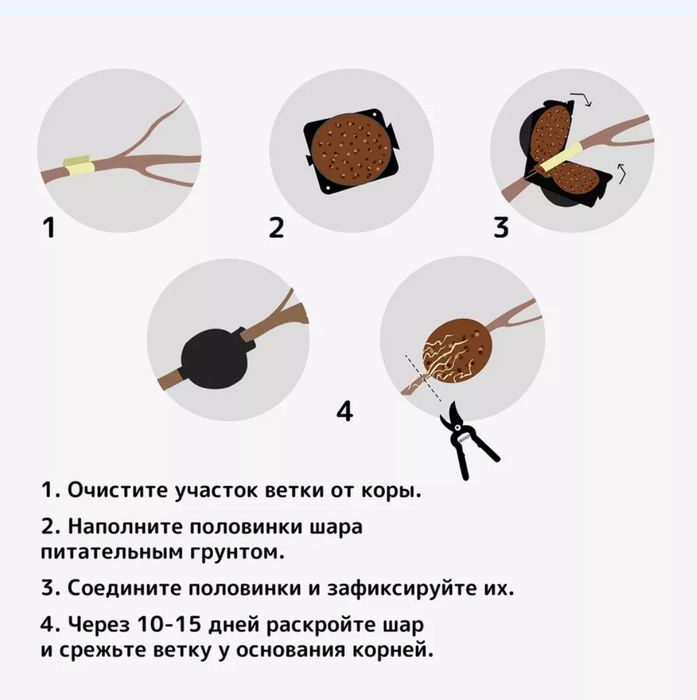 1

2

3

4

1. Очистите участок ветки от коры.

2. Наполните половинки шара питательным грунтом.

3. Соедините половинки и зафиксируйте их.

4. Через 10-15 дней раскройте шар и срежьте ветку у основания корней.