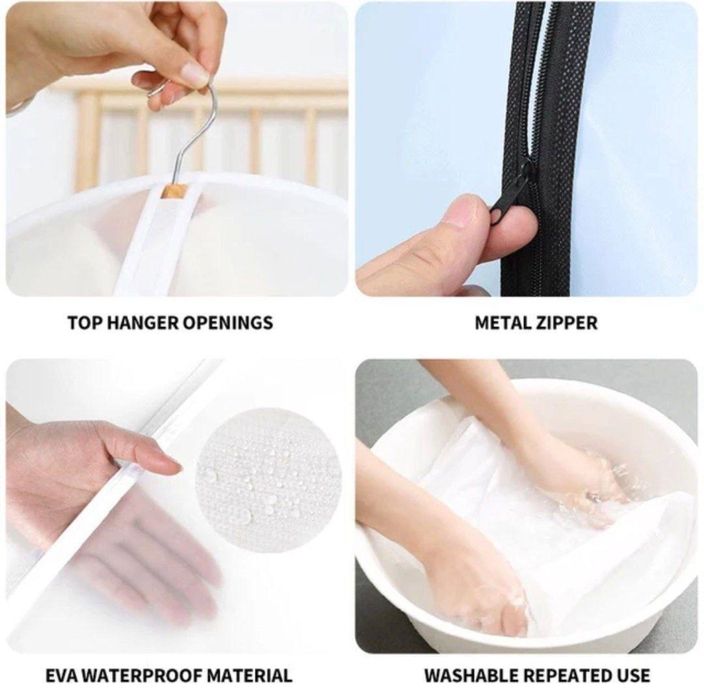 TOP HANGER OPENINGS

METAL ZIPPER

EVA WATERPROOF MATERIAL

WASHABLE REPEATED USE