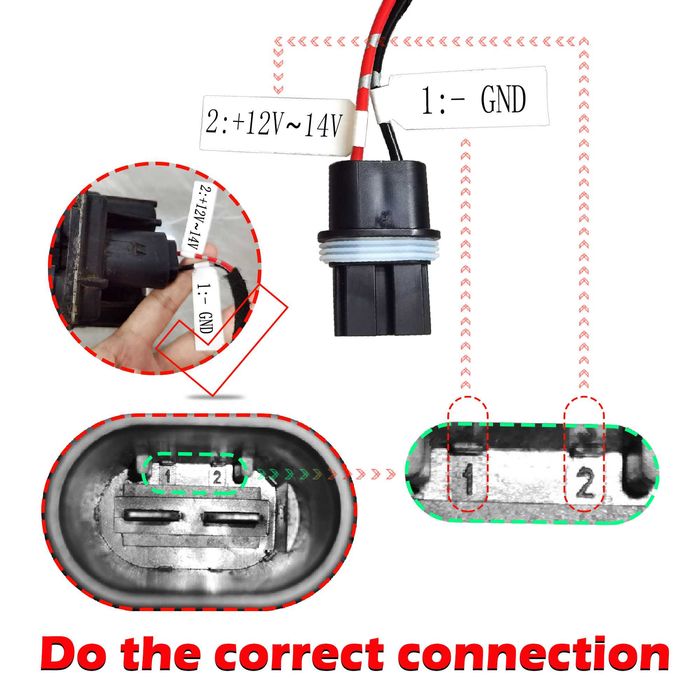 2:+12V~14V

1:- GND

2:+12V~14V

1:- GND

1 2

1

2

Do the correct connection