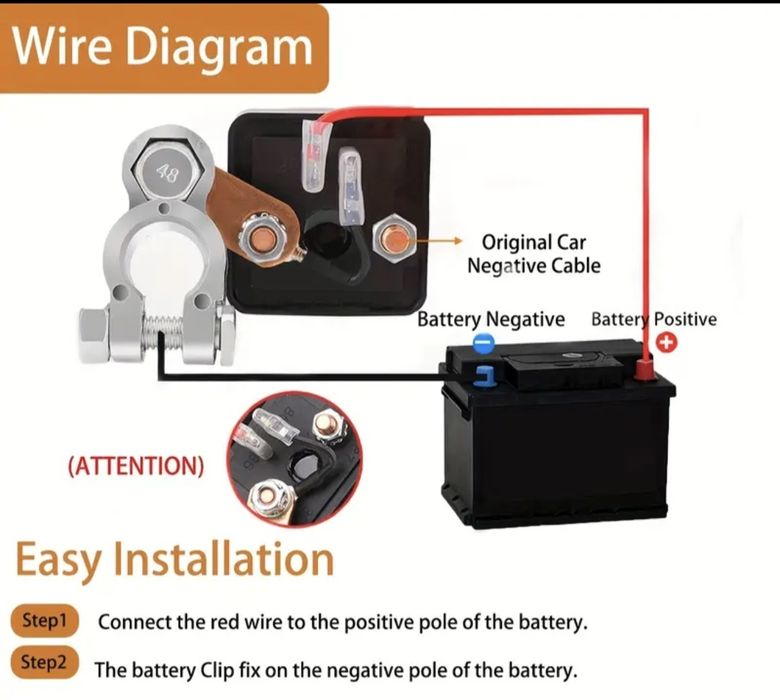 Wire Diagram

48

Original Car Negative Cable

Battery Negative

Battery Positive

(ATTENTION)

Easy Installation

Step1 Connect the red wire to the positive pole of the battery.

Step2 The battery Clip fix on the negative pole of the battery.