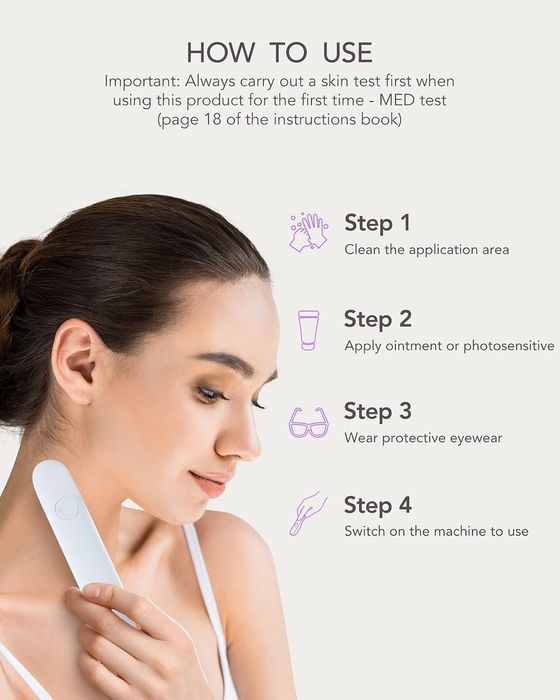 HOW TO USE

Important: Always carry out a skin test first when using this product for the first time - MED test (page 18 of the instructions book)

Step 1
Clean the application area

Step 2
Apply ointment or photosensitive

Step 3
Wear protective eyewear

Step 4
Switch on the machine to use