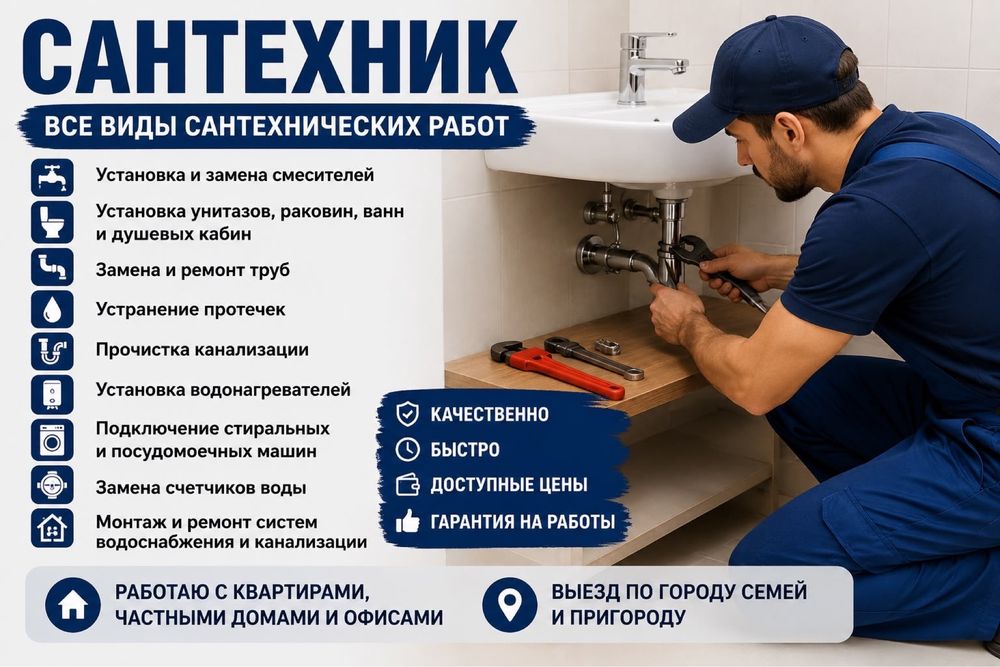 САНТЕХНИК

ВСЕ ВИДЫ САНТЕХНИЧЕСКИХ РАБОТ

Установка и замена смесителей

Установка унитазов, раковин, ванн и душевых кабин

Замена и ремонт труб

Устранение протечек

Прочистка канализации

Установка водонагревателей

Подключение стиральных и посудомоечных машин

Замена счетчиков воды

Монтаж и ремонт систем водоснабжения и канализации

КАЧЕСТВЕННО

БЫСТРО

ДОСТУПНЫЕ ЦЕНЫ

ГАРАНТИЯ НА РАБОТЫ

РАБОТАЮ С КВАРТИРАМИ, ЧАСТНЫМИ ДОМАМИ И ОФИСАМИ

ВЫЕЗД ПО ГОРОДУ СЕМЕЙ И ПРИГОРОДУ