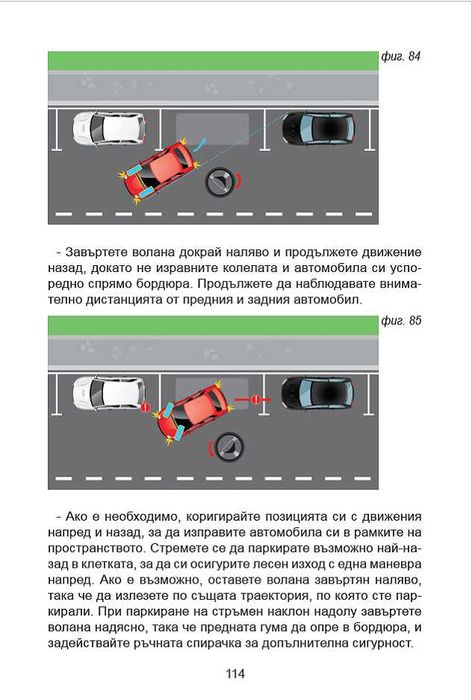 фиг. 84

- Завъртете волана докрай наляво и продължете движение назад, докато не изравните колелата и автомобила си успоредно спрямо бордюра. Продължете да наблюдавате внимателно дистанцията от предния и задния автомобил.

фиг. 85

- Ако е необходимо, коригирайте позицията си с движения напред и назад, за да изправите автомобила си в рамките на пространството. Стремете се да паркирате възможно най-назад в клетката, за да си осигурите лесен изход с една маневра напред. Ако е възможно, оставете волана завъртян наляво, така че да излезете по същата траектория, по която сте паркирали. При паркиране на стръмен наклон надолу завъртете волана надясно, така че предната гума да опре в бордюра, и задействайте ръчната спирачка за допълнителна сигурност.

114