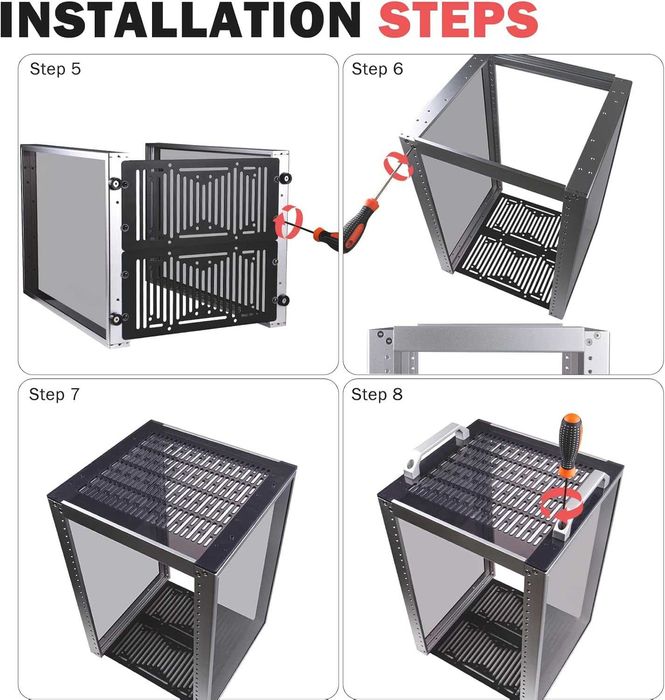 INSTALLATION STEPS

Step 5

Step 6

Step 7

Step 8