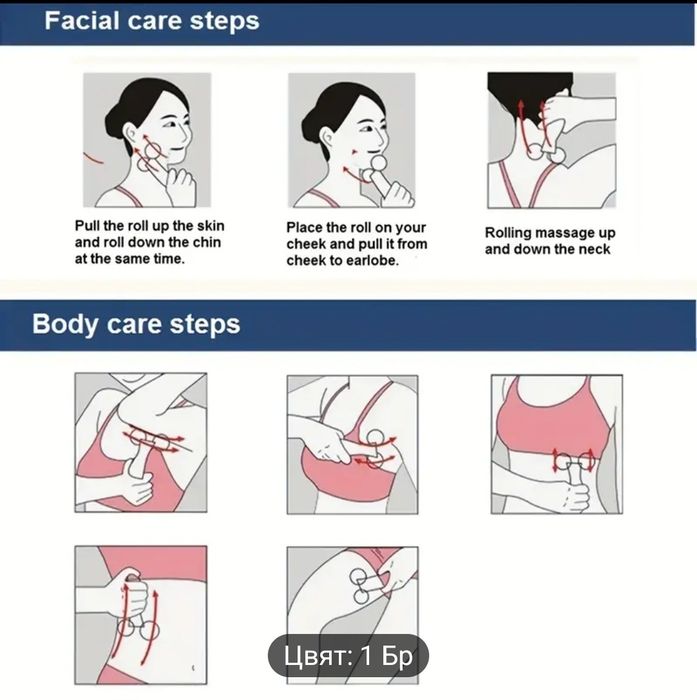 Facial care steps

Pull the roll up the skin and roll down the chin at the same time.

Place the roll on your cheek and pull it from cheek to earlobe.

Rolling massage up and down the neck

Body care steps

Цвят: 1 Бр