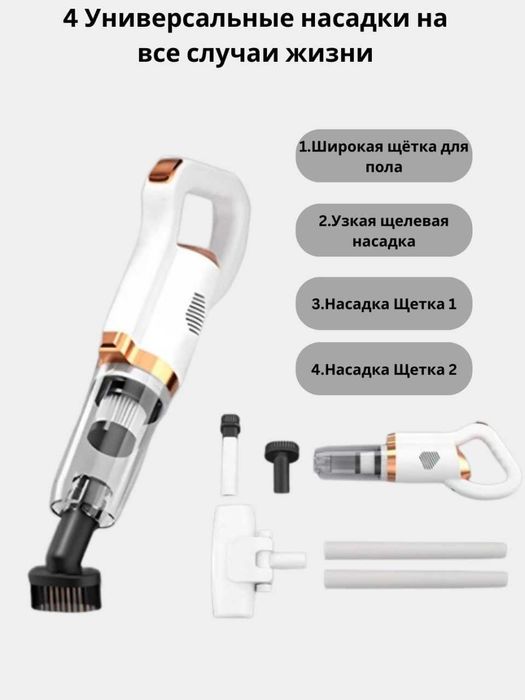 4 Универсальные насадки на все случаи жизни

1.Широкая щётка для пола

2.Узкая щелевая насадка

3.Насадка Щетка 1

4.Насадка Щетка 2