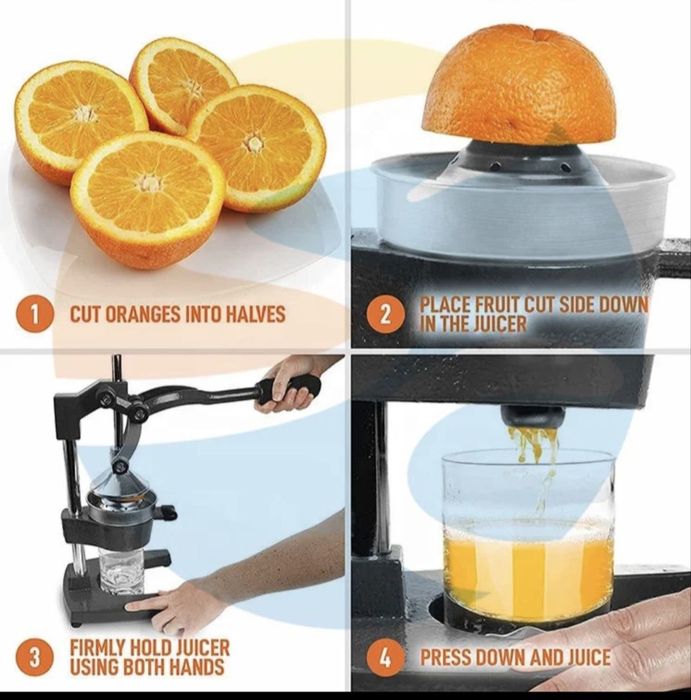 1 CUT ORANGES INTO HALVES

2 PLACE FRUIT CUT SIDE DOWN IN THE JUICER

3 FIRMLY HOLD JUICER USING BOTH HANDS

4 PRESS DOWN AND JUICE