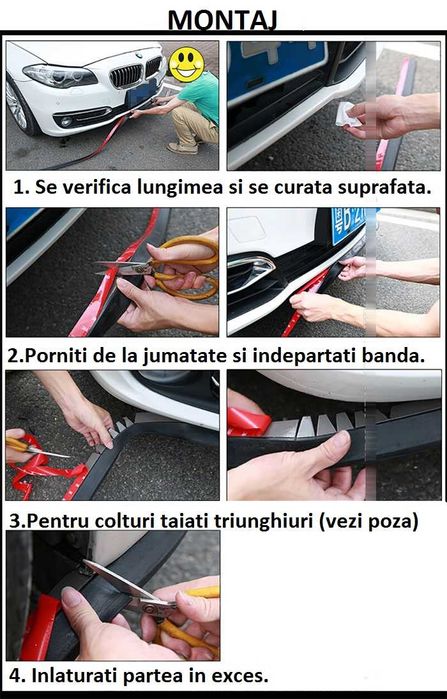 MONTAJ

1. Se verifica lungimea si se curata suprafata.

2.Porniti de la jumatate si indepartati banda.

3.Pentru colturi taiati triunghiuri (vezi poza)

4. Inlaturati partea in exces.