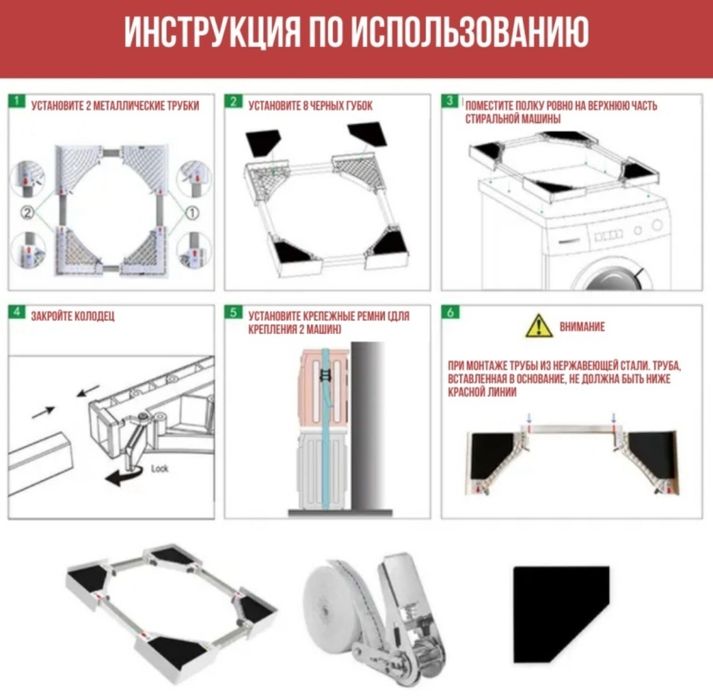 ИНСТРУКЦИЯ ПО ИСПОЛЬЗОВАНИЮ

1 УСТАНОВИТЕ 2 МЕТАЛЛИЧЕСКИЕ ТРУБКИ

②

①

2 УСТАНОВИТЕ 8 ЧЕРНЫХ ГУБОК

3 ПОМЕСТИТЕ ПОЛКУ РОВНО НА ВЕРХНЮЮ ЧАСТЬ СТИРАЛЬНОЙ МАШИНЫ

4 ЗАКРОЙТЕ КОЛОДЕЦ

Lock

5 УСТАНОВИТЕ КРЕПЕЖНЫЕ РЕМНИ (ДЛЯ КРЕПЛЕНИЯ 2 МАШИН)

6 ВНИМАНИЕ

ПРИ МОНТАЖЕ ТРУБЫ ИЗ НЕРЖАВЕЮЩЕЙ СТАЛИ. ТРУБА, ВСТАВЛЕННАЯ В ОСНОВАНИЕ, НЕ ДОЛЖНА БЫТЬ НИЖЕ КРАСНОЙ ЛИНИИ