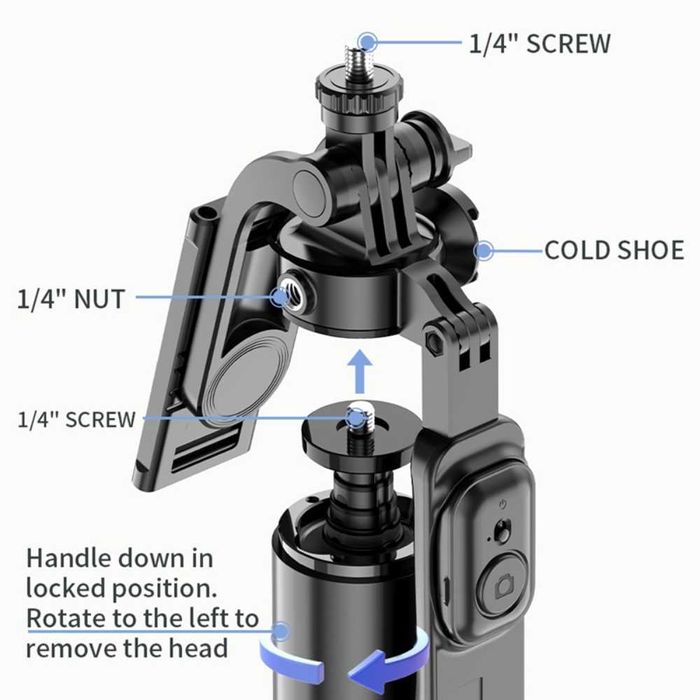 1/4" SCREW

COLD SHOE

1/4" NUT

1/4" SCREW

Handle down in locked position. Rotate to the left to remove the head