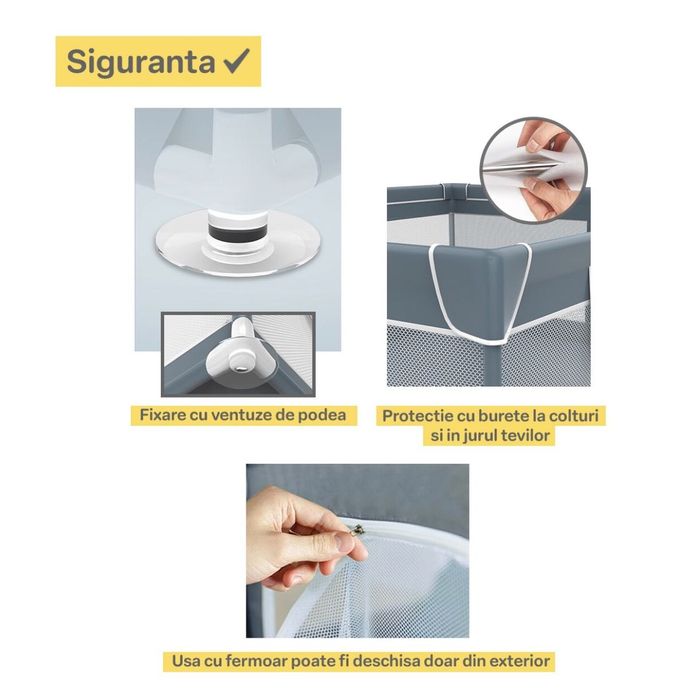 Siguranta ✓

Fixare cu ventuze de podea

Protectie cu burete la colturi si in jurul tevilor

Usa cu fermoar poate fi deschisa doar din exterior