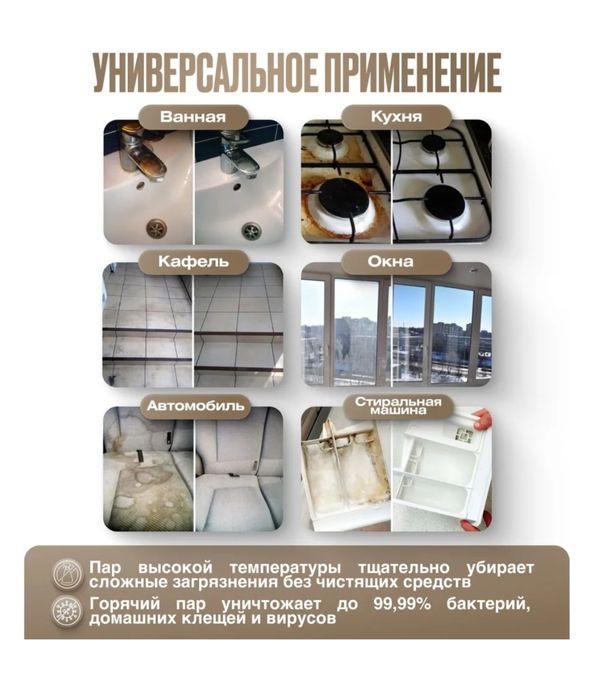 УНИВЕРСАЛЬНОЕ ПРИМЕНЕНИЕ

Ванная

Кухня

Кафель

Окна

Автомобиль

Стиральная машина

Пар высокой температуры тщательно убирает сложные загрязнения без чистящих средств

Горячий пар уничтожает до 99,99% бактерий, домашних клещей и вирусов