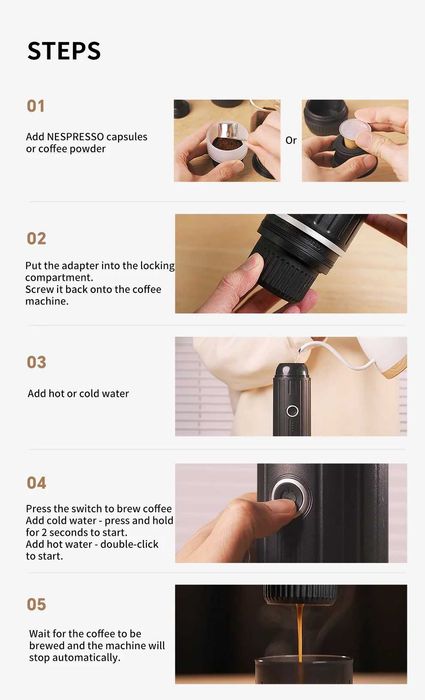 STEPS

01

Add NESPRESSO capsules or coffee powder

Or

02

Put the adapter into the locking compartment.
Screw it back onto the coffee machine.

03

Add hot or cold water

04

Press the switch to brew coffee
Add cold water - press and hold for 2 seconds to start.
Add hot water - double-click to start.

05

Wait for the coffee to be brewed and the machine will stop automatically.