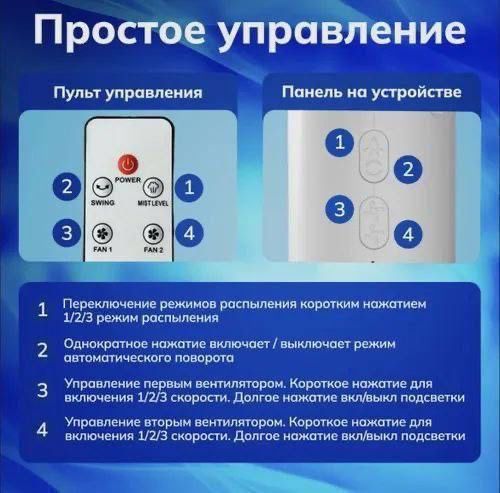 Простое управление

Пульт управления

POWER

2 SWING MIST LEVEL 1

3 FAN 1 FAN 2 4

Панель на устройстве

1 2

3 4

1 Переключение режимов распыления коротким нажатием 1/2/3 режим распыления

2 Однократное нажатие включает / выключает режим автоматического поворота

3 Управление первым вентилятором. Короткое нажатие для включения 1/2/3 скорости. Долгое нажатие вкл/выкл подсветки

4 Управление вторым вентилятором. Короткое нажатие для включения 1/2/3 скорости. Долгое нажатие вкл/выкл подсветки