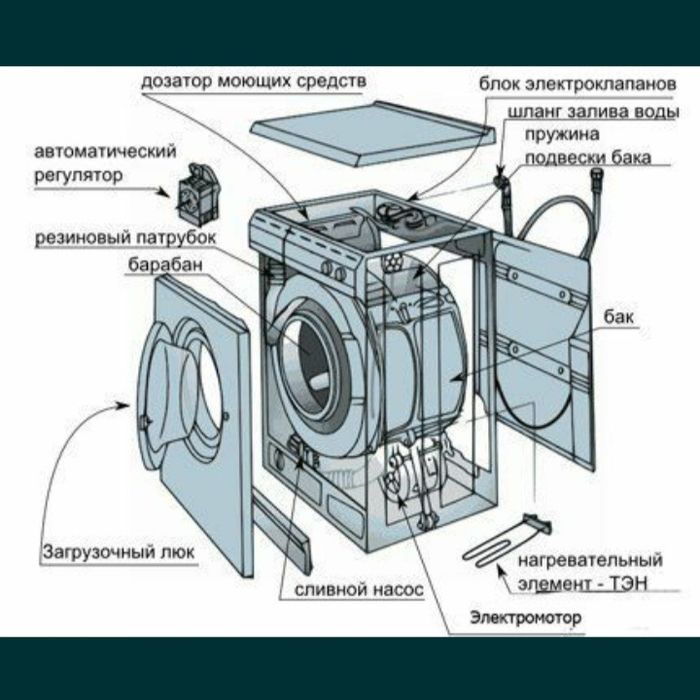 дозатор моющих средств

блок электроклапанов

шланг залива воды

пружина подвески бака

автоматический регулятор

резиновый патрубок

барабан

бак

Загрузочный люк

сливной насос

нагревательный элемент - ТЭН

Электромотор