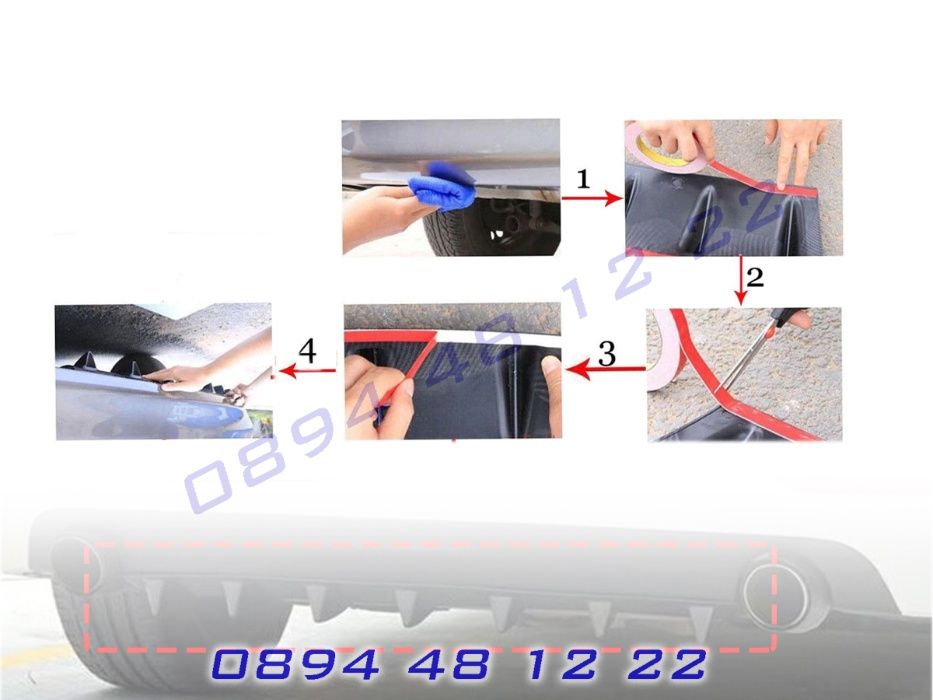 1

2

3

4

0894 48 12 22

0894 48 12 22