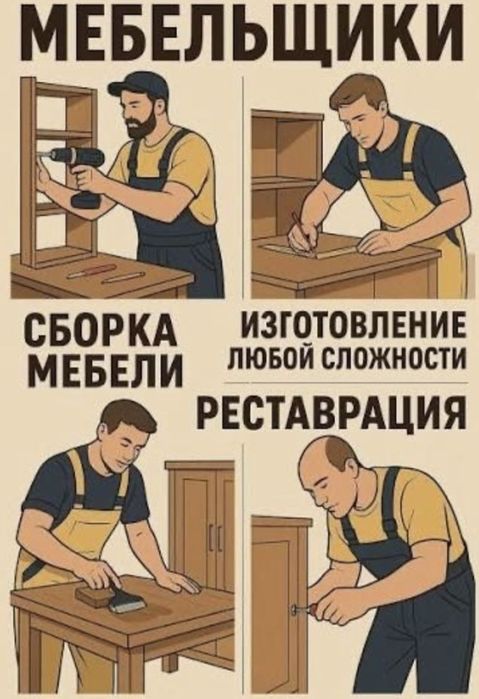 МЕБЕЛЬЩИКИ

СБОРКА МЕБЕЛИ

ИЗГОТОВЛЕНИЕ ЛЮБОЙ СЛОЖНОСТИ

РЕСТАВРАЦИЯ