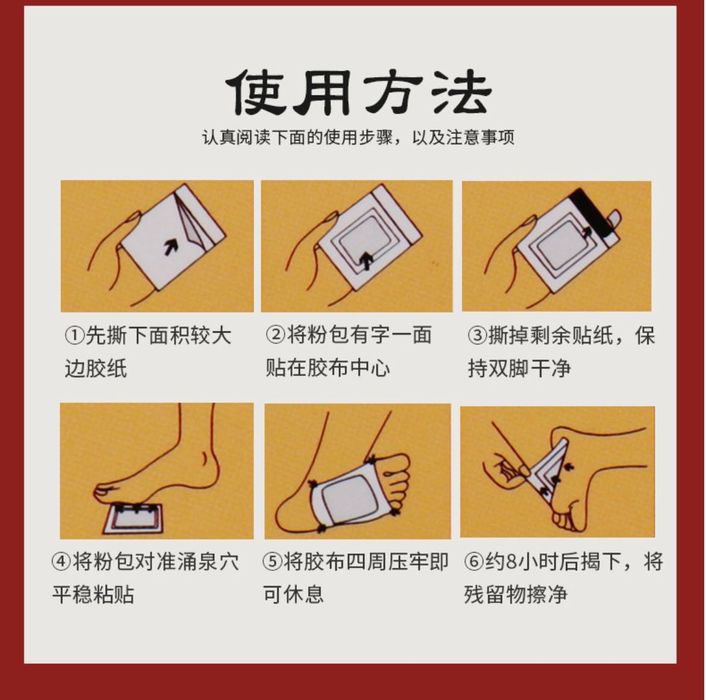 使用方法

认真阅读下面的使用步骤，以及注意事项

①先撕下面积较大边胶纸

②将粉包有字一面贴在胶布中心

③撕掉剩余贴纸，保持双脚干净

④将粉包对准涌泉穴平稳粘贴

⑤将胶布四周压牢即可休息

⑥约8小时后揭下，将残留物擦净