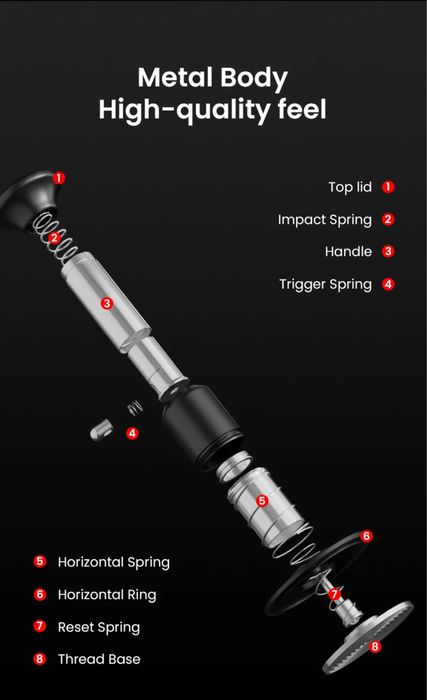 Metal Body
High-quality feel

1
2
3
4
5
6
7
8

Top lid 1
Impact Spring 2
Handle 3
Trigger Spring 4

5 Horizontal Spring
6 Horizontal Ring
7 Reset Spring
8 Thread Base