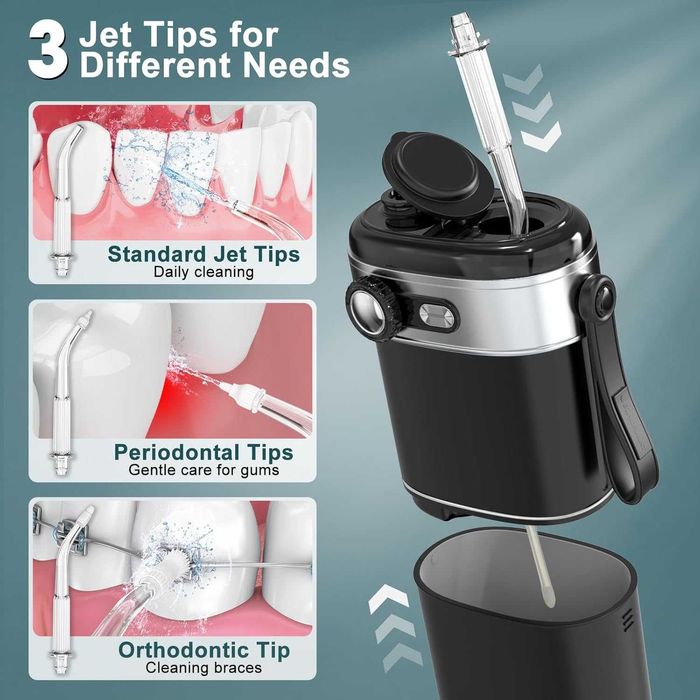 3 Jet Tips for Different Needs

Standard Jet Tips
Daily cleaning

Periodontal Tips
Gentle care for gums

Orthodontic Tip
Cleaning braces