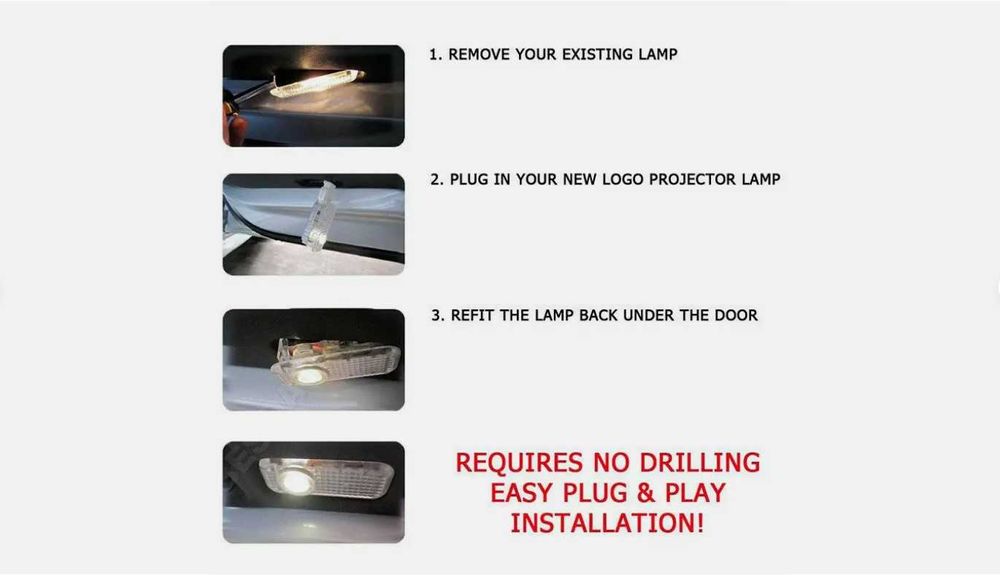 1. REMOVE YOUR EXISTING LAMP

2. PLUG IN YOUR NEW LOGO PROJECTOR LAMP

3. REFIT THE LAMP BACK UNDER THE DOOR

REQUIRES NO DRILLING
EASY PLUG & PLAY
INSTALLATION!