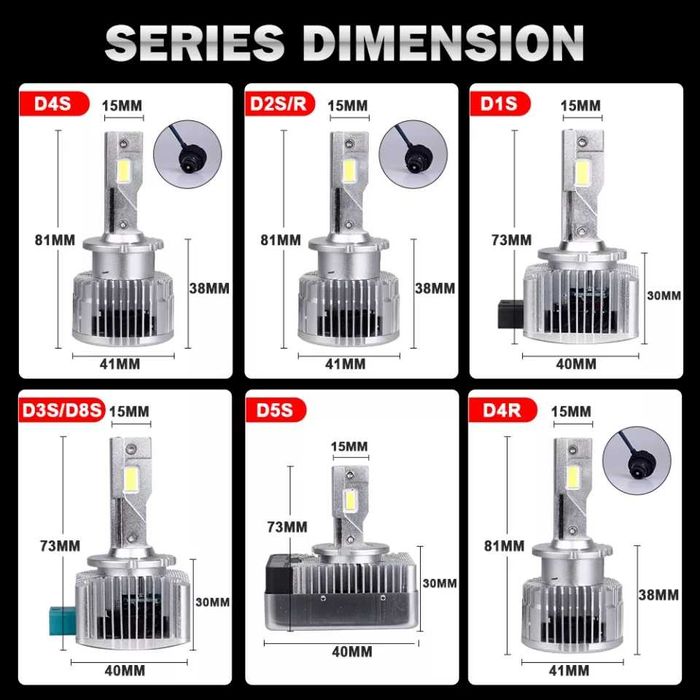 SERIES DIMENSION

D4S
15MM
81MM
38MM
41MM

D2S/R
15MM
81MM
38MM
41MM

D1S
15MM
73MM
30MM
40MM

D3S/D8S
15MM
73MM
30MM
40MM

D5S
15MM
73MM
30MM
40MM

D4R
15MM
81MM
38MM
41MM