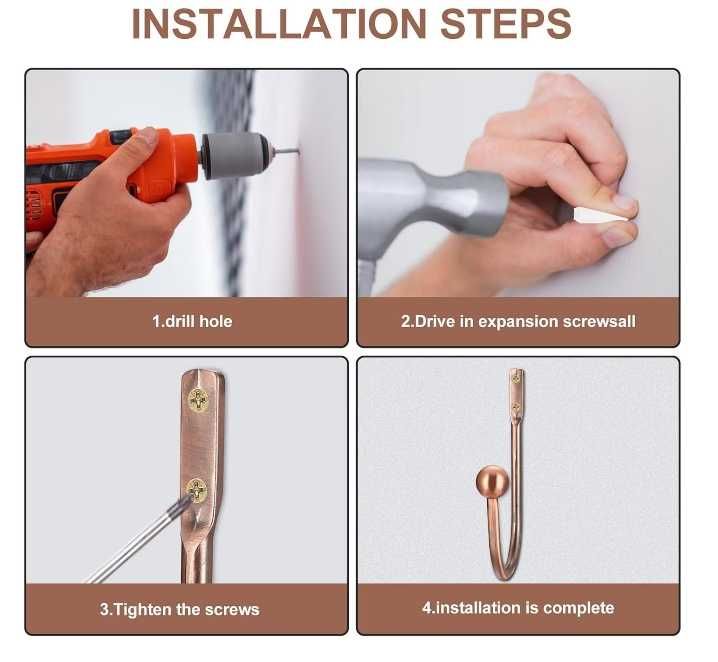 INSTALLATION STEPS

1.drill hole

2.Drive in expansion screwsall

3.Tighten the screws

4.installation is complete