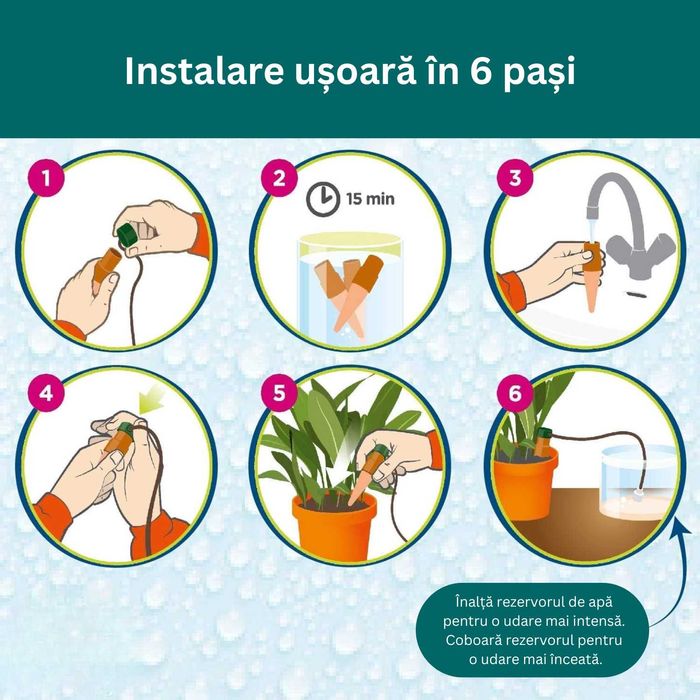 Instalare ușoară în 6 pași

1

2

15 min

3

4

5

6

Înalță rezervorul de apă pentru o udare mai intensă. Coboară rezervorul pentru o udare mai înceată.