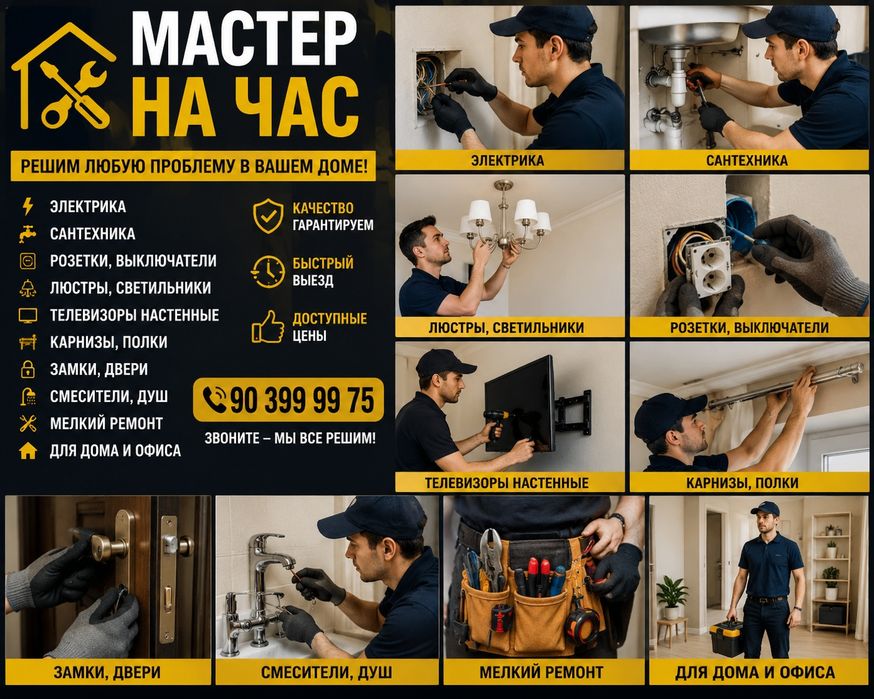 МАСТЕР
НА ЧАС

РЕШИМ ЛЮБУЮ ПРОБЛЕМУ В ВАШЕМ ДОМЕ!

ЭЛЕКТРИКА
САНТЕХНИКА
РОЗЕТКИ, ВЫКЛЮЧАТЕЛИ
ЛЮСТРЫ, СВЕТИЛЬНИКИ
ТЕЛЕВИЗОРЫ НАСТЕННЫЕ
КАРНИЗЫ, ПОЛКИ
ЗАМКИ, ДВЕРИ
СМЕСИТЕЛИ, ДУШ
МЕЛКИЙ РЕМОНТ
ДЛЯ ДОМА И ОФИСА

КАЧЕСТВО
ГАРАНТИРУЕМ

БЫСТРЫЙ
ВЫЕЗД

ДОСТУПНЫЕ
ЦЕНЫ

90 399 99 75

ЗВОНИТЕ – МЫ ВСЕ РЕШИМ!

ЭЛЕКТРИКА
САНТЕХНИКА
ЛЮСТРЫ, СВЕТИЛЬНИКИ
РОЗЕТКИ, ВЫКЛЮЧАТЕЛИ
ТЕЛЕВИЗОРЫ НАСТЕННЫЕ
КАРНИЗЫ, ПОЛКИ
ЗАМКИ, ДВЕРИ
СМЕСИТЕЛИ, ДУШ
МЕЛКИЙ РЕМОНТ
ДЛЯ ДОМА И ОФИСА