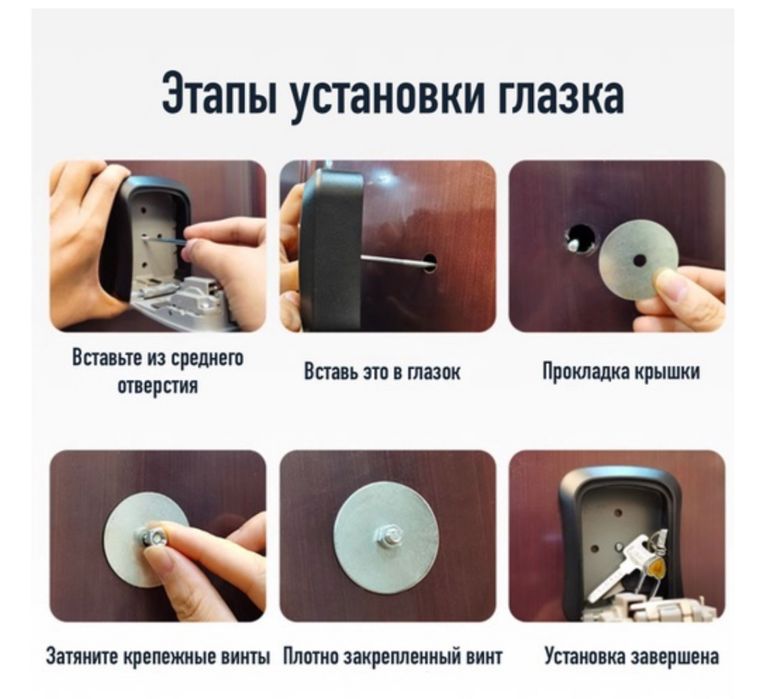 Этапы установки глазка

Вставьте из среднего отверстия

Вставь это в глазок

Прокладка крышки

Затяните крепежные винты

Плотно закрепленный винт

Установка завершена