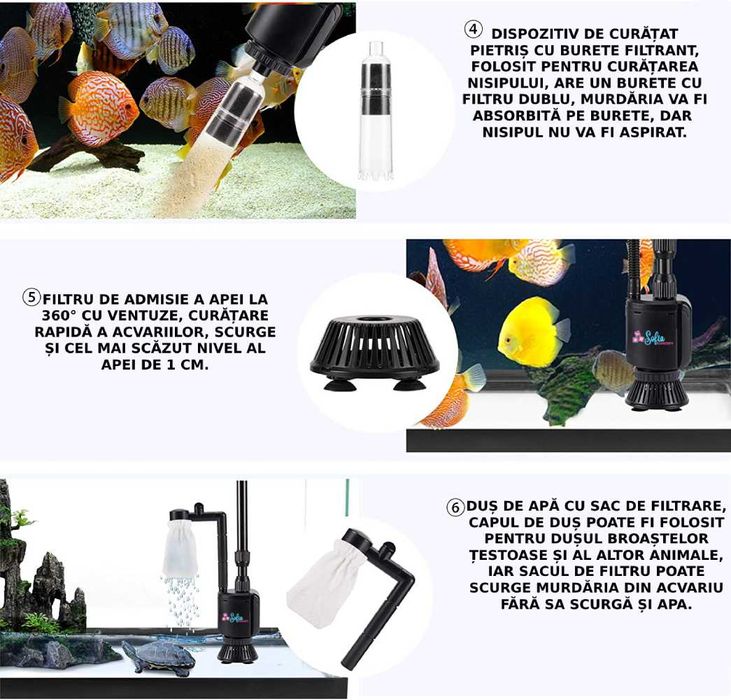 ④ DISPOZITIV DE CURĂȚAT PIETRIȘ CU BURETE FILTRANT, FOLOSIT PENTRU CURĂȚAREA NISIPULUI, ARE UN BURETE CU FILTRU DUBLU, MURDĂRIA VA FI ABSORBITĂ PE BURETE, DAR NISIPUL NU VA FI ASPIRAT.

⑤ FILTRU DE ADMISIE A APEI LA 360° CU VENTUZE, CURĂȚARE RAPIDĂ A ACVARIILOR, SCURGE ȘI CEL MAI SCĂZUT NIVEL AL APEI DE 1 CM.

Sofia

⑥ DUȘ DE APĂ CU SAC DE FILTRARE, CAPUL DE DUȘ POATE FI FOLOSIT PENTRU DUȘUL BROAȘTELOR ȚESTOASE ȘI AL ALTOR ANIMALE, IAR SACUL DE FILTRU POATE SCURGE MURDĂRIA DIN ACVARIU FĂRĂ SA SCURGĂ ȘI APA.

Sofia