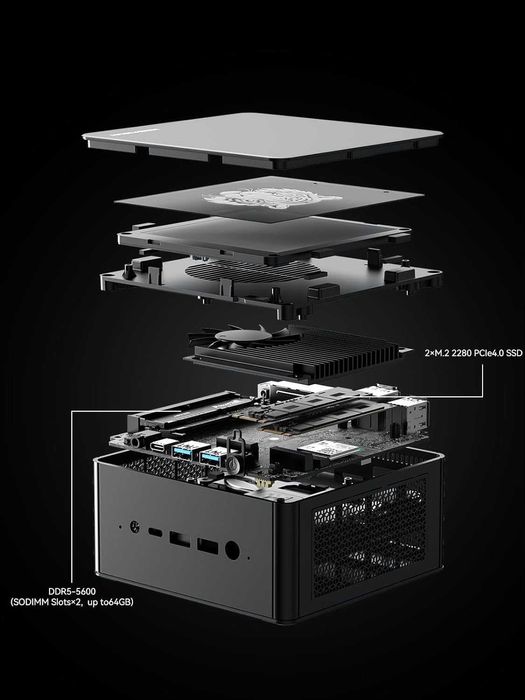 2×M.2 2280 PCIe4.0 SSD

DDR5-5600
(SODIMM Slots×2, up to64GB)