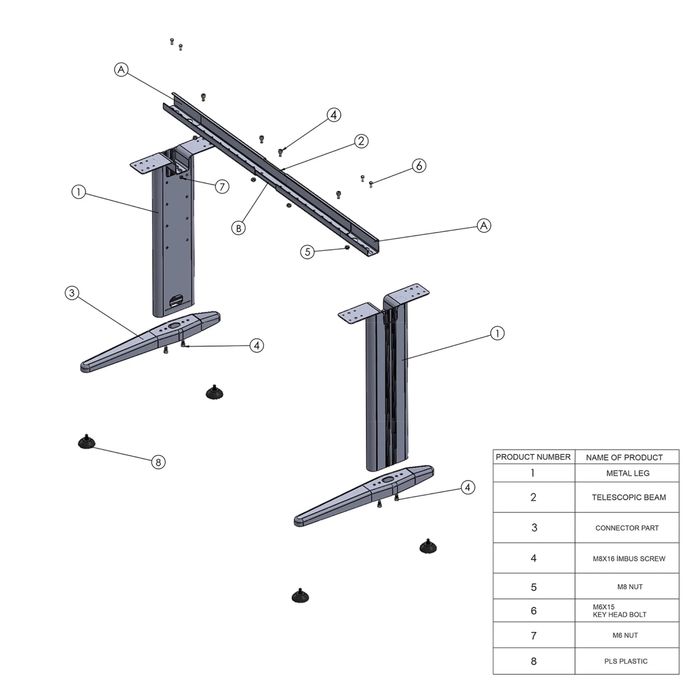 A
4
2
6
7
1
B
A
5
3
4
1
8
4

| PRODUCT NUMBER | NAME OF PRODUCT |
|---|---|
| 1 | METAL LEG |
| 2 | TELESCOPIC BEAM |
| 3 | CONNECTOR PART |
| 4 | M8X16 İMBUS SCREW |
| 5 | M8 NUT |
| 6 | M6X15 KEY HEAD BOLT |
| 7 | M6 NUT |
| 8 | PLS PLASTIC |