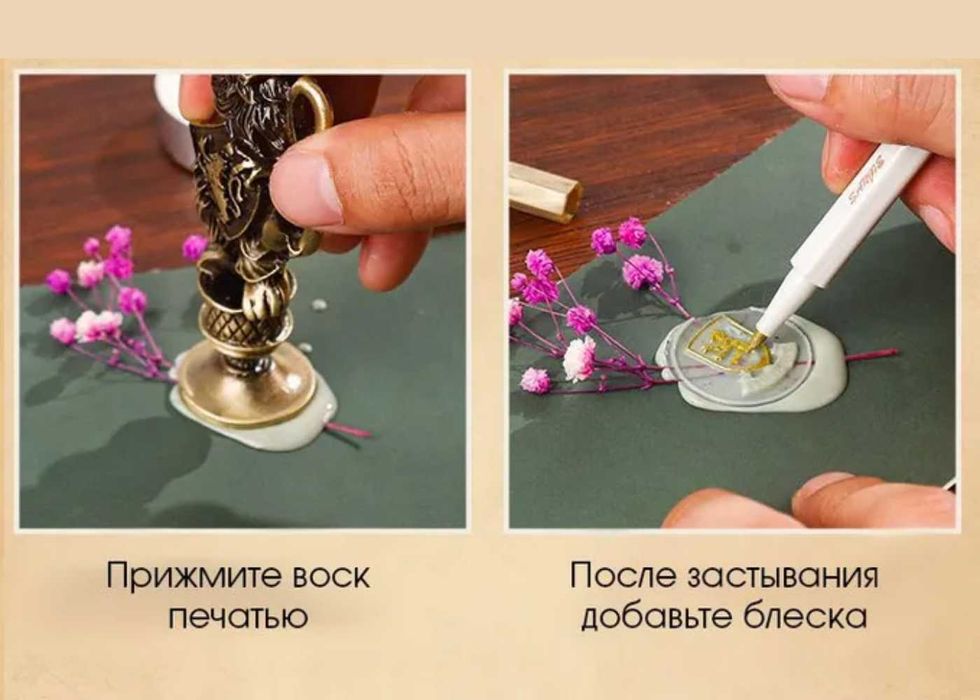 Прижмите воск печатью

После застывания добавьте блеска