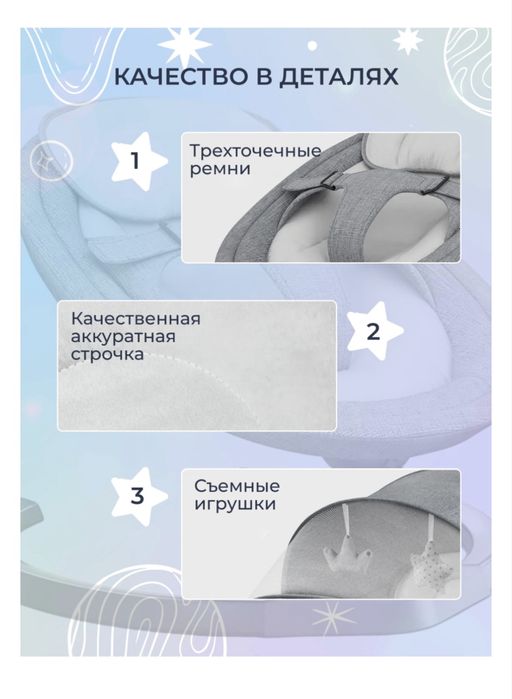 КАЧЕСТВО В ДЕТАЛЯХ

1

Трехточечные ремни

Качественная аккуратная строчка

2

3

Съемные игрушки