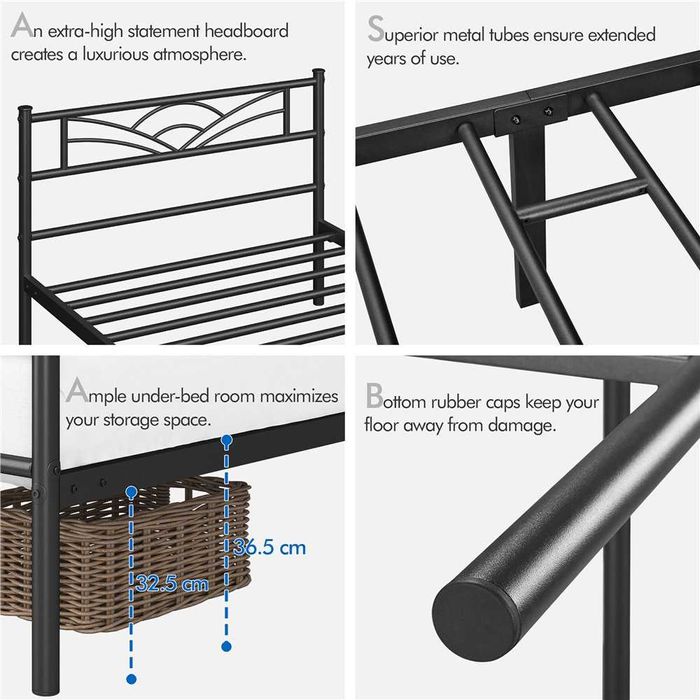 An extra-high statement headboard creates a luxurious atmosphere.

Superior metal tubes ensure extended years of use.

Ample under-bed room maximizes your storage space.

36.5 cm

32.5 cm

Bottom rubber caps keep your floor away from damage.