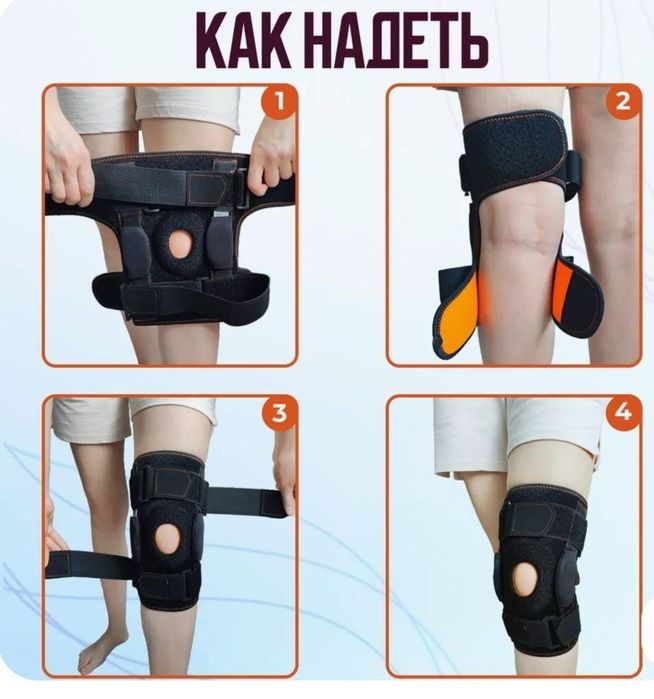 КАК НАДЕТЬ

1

2

3

4