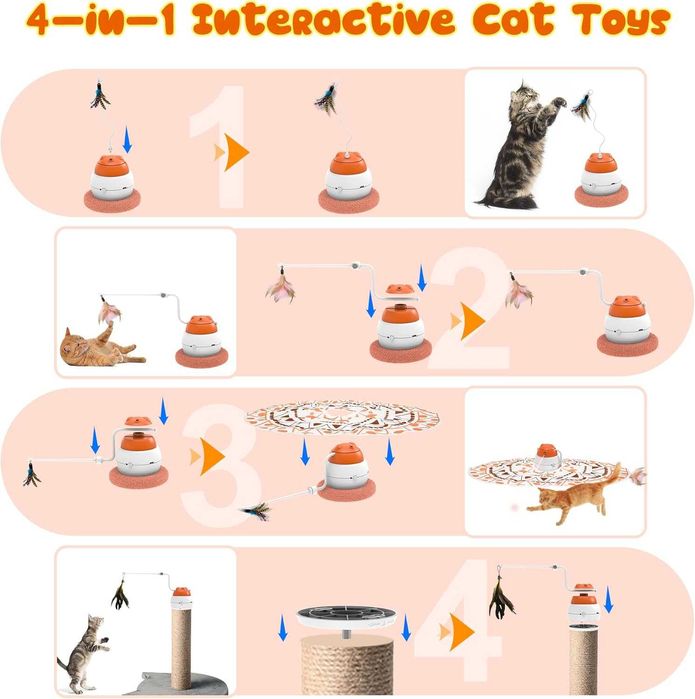 4-in-1 Interactive Cat Toys

1

2

3

4