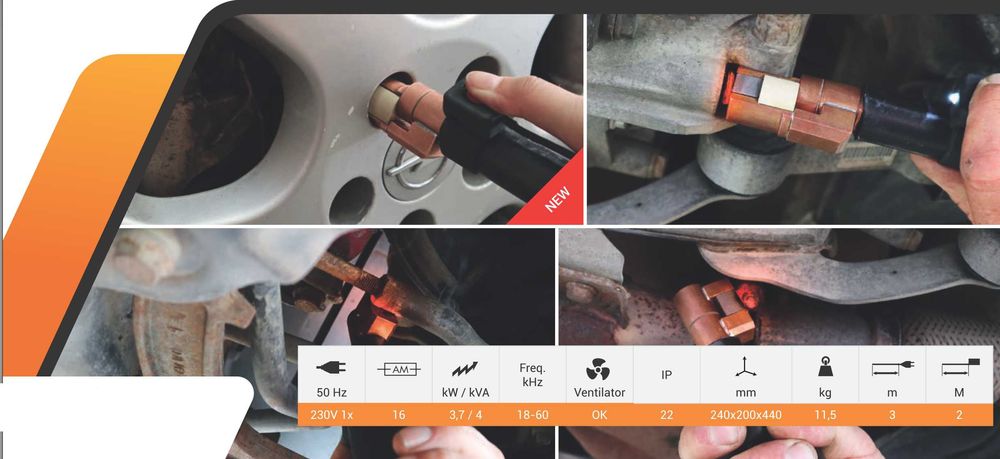 NEW

| 50 Hz | AM | kW / kVA | Freq. kHz | Ventilator | IP | mm | kg | m | M |
|---|---|---|---|---|---|---|---|---|---|
| 230V 1x | 16 | 3,7 / 4 | 18-60 | OK | 22 | 240x200x440 | 11,5 | 3 | 2 |