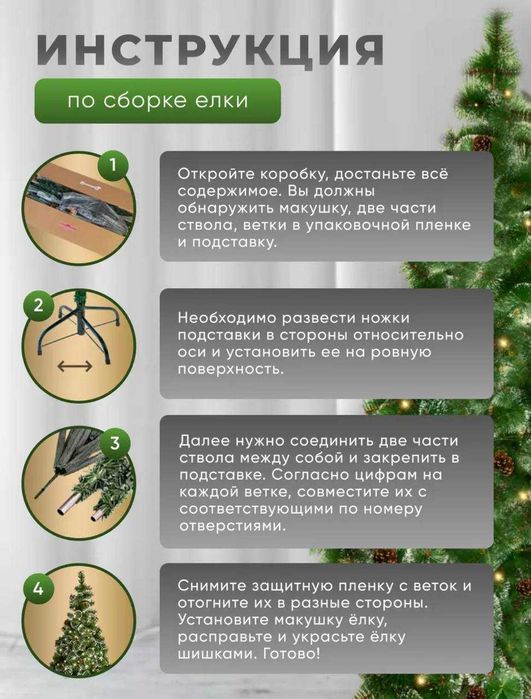 ИНСТРУКЦИЯ

по сборке елки

1

Откройте коробку, достаньте всё содержимое. Вы должны обнаружить макушку, две части ствола, ветки в упаковочной пленке и подставку.

2

Необходимо развести ножки подставки в стороны относительно оси и установить ее на ровную поверхность.

3

Далее нужно соединить две части ствола между собой и закрепить в подставке. Согласно цифрам на каждой ветке, совместите их с соответствующими по номеру отверстиями.

4

Снимите защитную пленку с веток и отогните их в разные стороны. Установите макушку ёлку, расправьте и украсьте ёлку шишками. Готово!