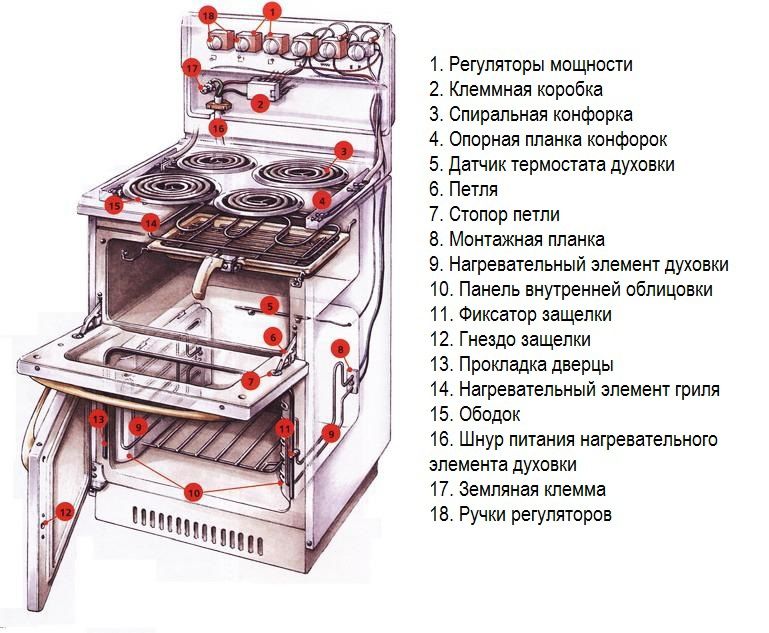 18
1
17
2
16
3
15
4
14
5
6
8
7
13
9
11
9
10
12

1. Регуляторы мощности
2. Клеммная коробка
3. Спиральная конфорка
4. Опорная планка конфорок
5. Датчик термостата духовки
6. Петля
7. Стопор петли
8. Монтажная планка
9. Нагревательный элемент духовки
10. Панель внутренней облицовки
11. Фиксатор защелки
12. Гнездо защелки
13. Прокладка дверцы
14. Нагревательный элемент гриля
15. Ободок
16. Шнур питания нагревательного элемента духовки
17. Земляная клемма
18. Ручки регуляторов