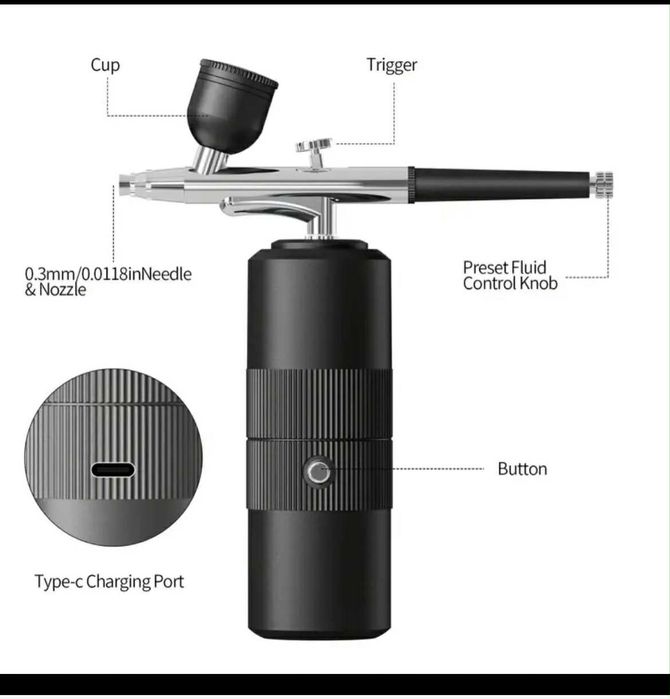 Cup

Trigger

0.3mm/0.0118inNeedle & Nozzle

Preset Fluid Control Knob

Button

Type-c Charging Port