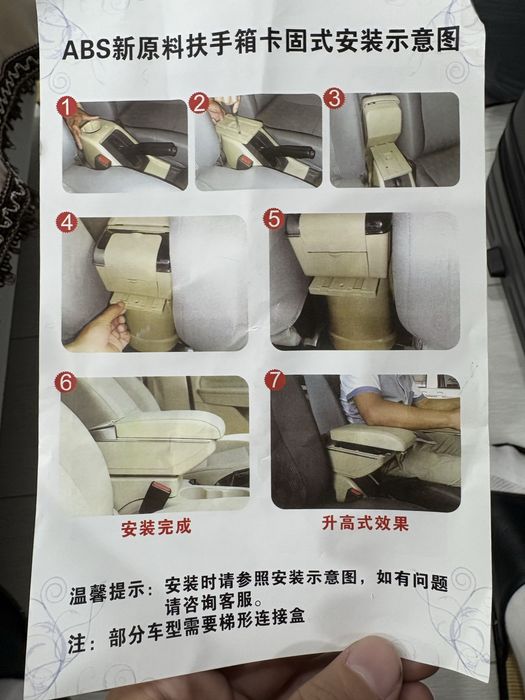 ABS新原料扶手箱卡固式安装示意图

1

2

3

4

5

6

7

安装完成

升高式效果

温馨提示：安装时请参照安装示意图，如有问题请咨询客服。

注：部分车型需要梯形连接盒