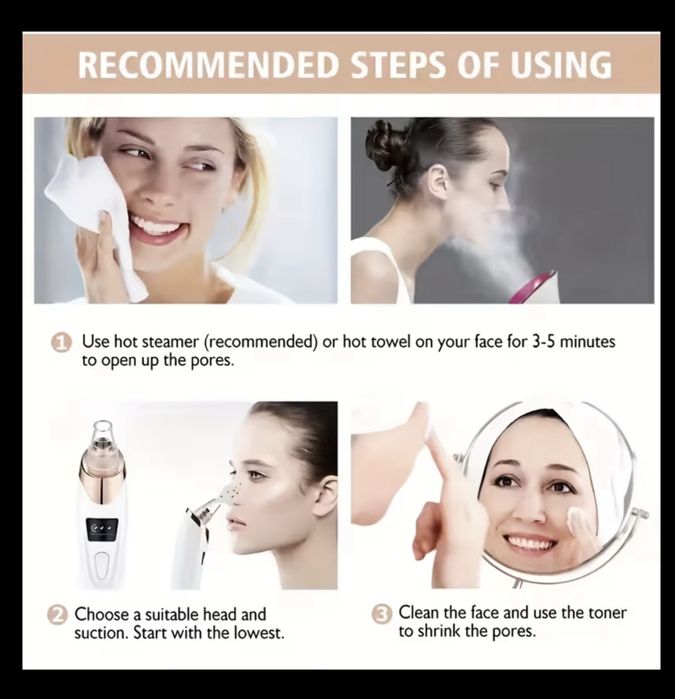 RECOMMENDED STEPS OF USING

1 Use hot steamer (recommended) or hot towel on your face for 3-5 minutes to open up the pores.

2 Choose a suitable head and suction. Start with the lowest.

3 Clean the face and use the toner to shrink the pores.