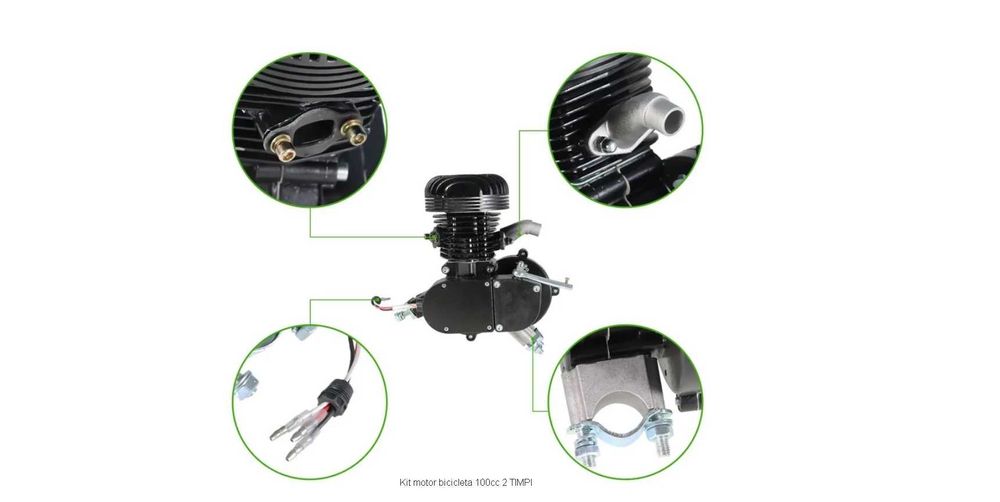 Kit motor bicicleta 100cc 2 TIMPI