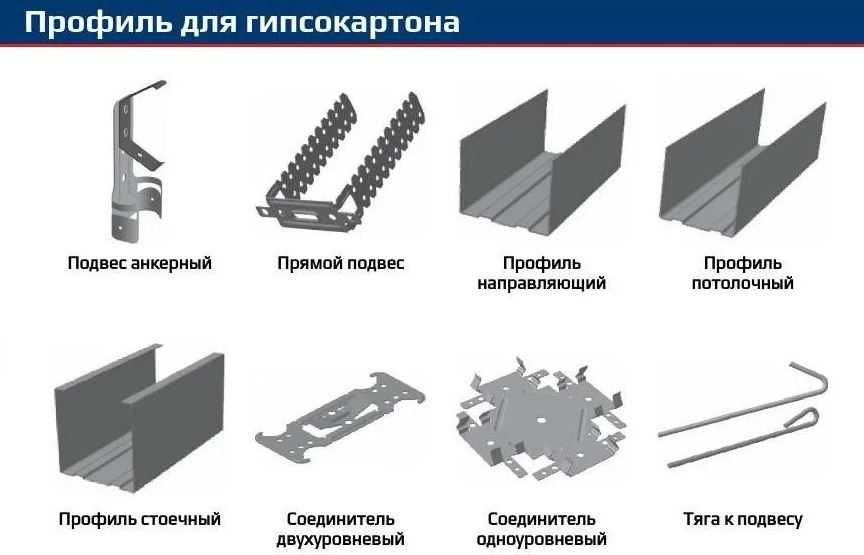 Профиль для гипсокартона

Подвес анкерный

Прямой подвес

Профиль направляющий

Профиль потолочный

Профиль стоечный

Соединитель двухуровневый

Соединитель одноуровневый

Тяга к подвесу