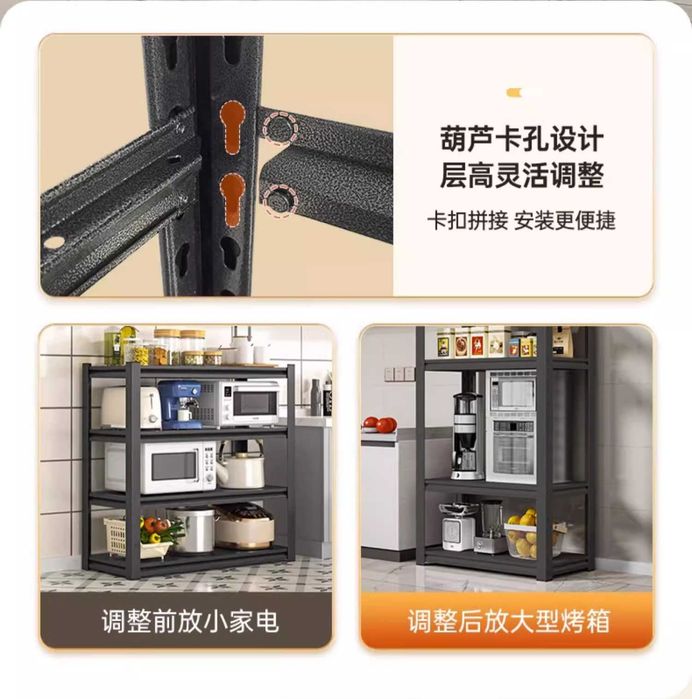 葫芦卡孔设计
层高灵活调整

卡扣拼接 安装更便捷

调整前放小家电

调整后放大型烤箱