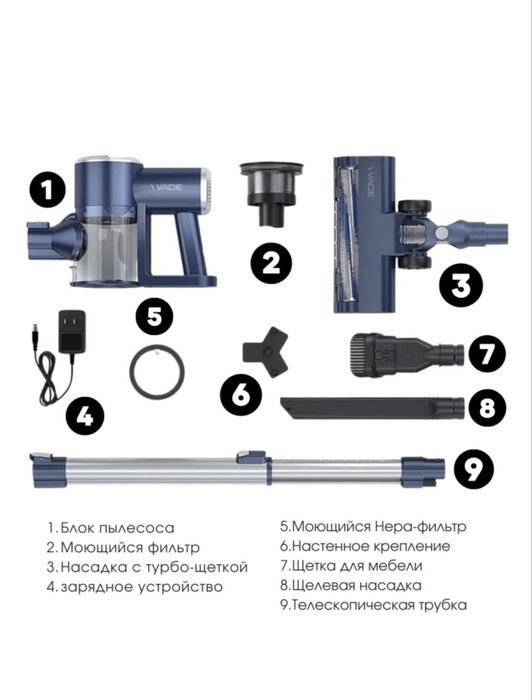 1

VADE

2

VADE

3

5

4

6

7

8

9

1. Блок пылесоса
2. Моющийся фильтр
3. Насадка с турбо-щеткой
4. зарядное устройство

5.Моющийся Нера-фильтр
6.Настенное крепление
7.Щетка для мебели
8.Щелевая насадка
9.Телескопическая трубка