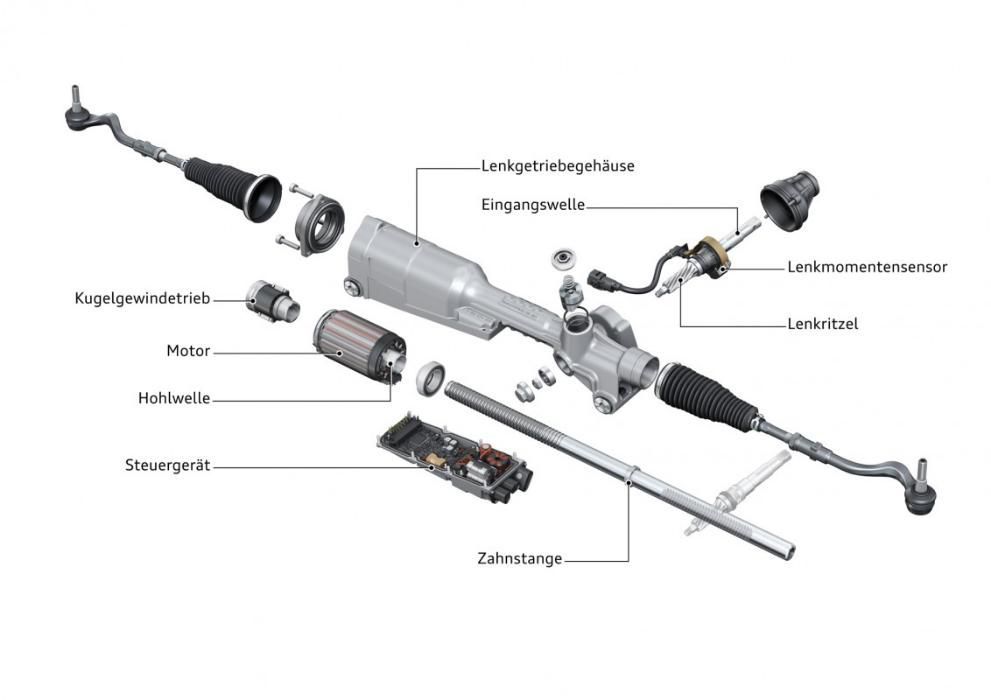 Lenkgetriebegehäuse

Eingangswelle

Lenkmomentensensor

Lenkritzel

Kugelgewindetrieb

Motor

Hohlwelle

Steuergerät

Zahnstange